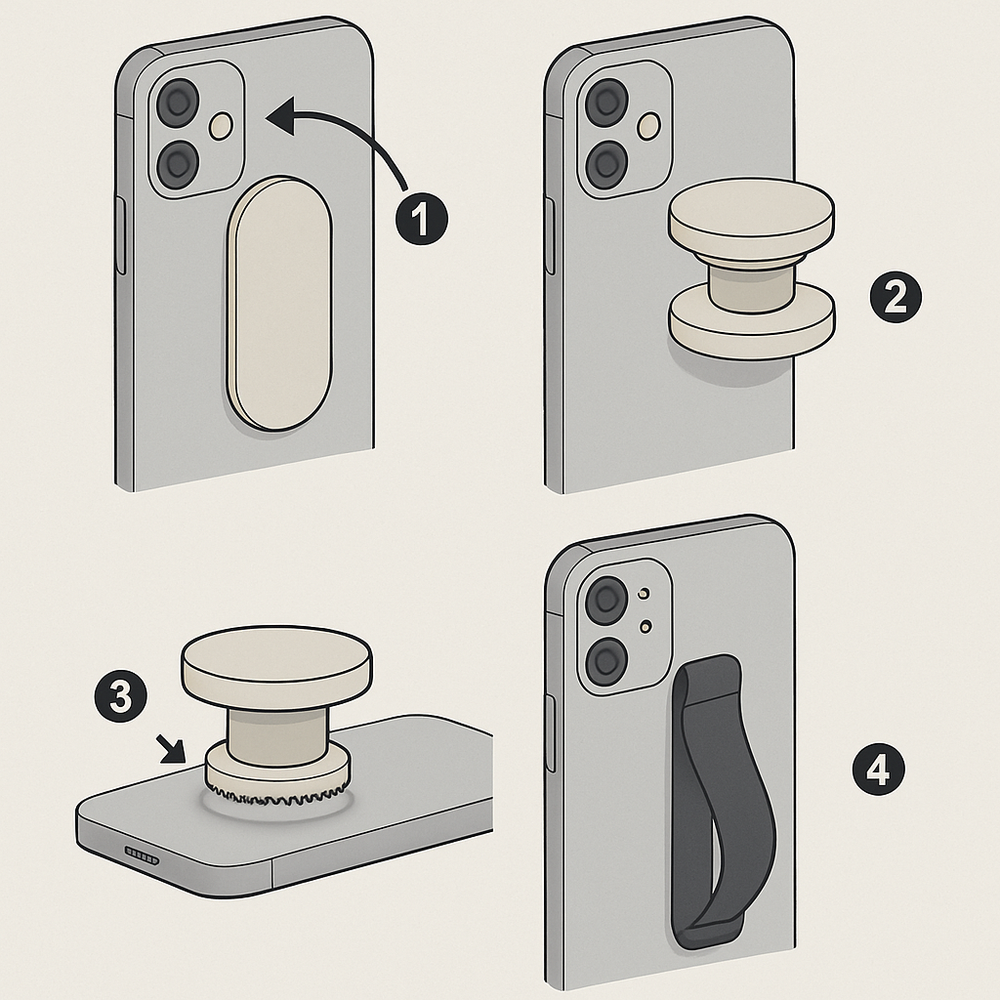 1
2
3
4