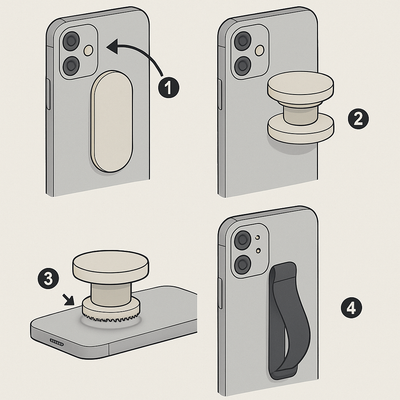 1

2

3

4